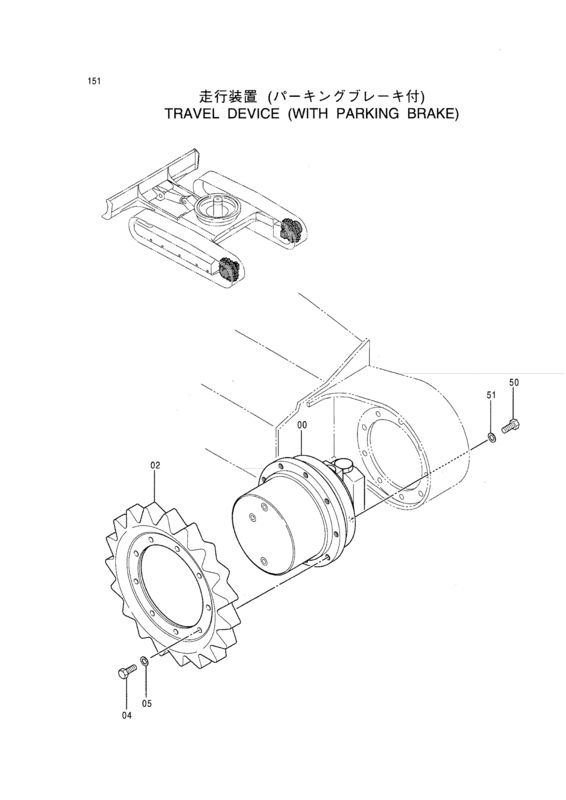 151

走行装置 (パーキングブレーキ付)
TRAVEL DEVICE (WITH PARKING BRAKE)

50
51
00
02
04
05